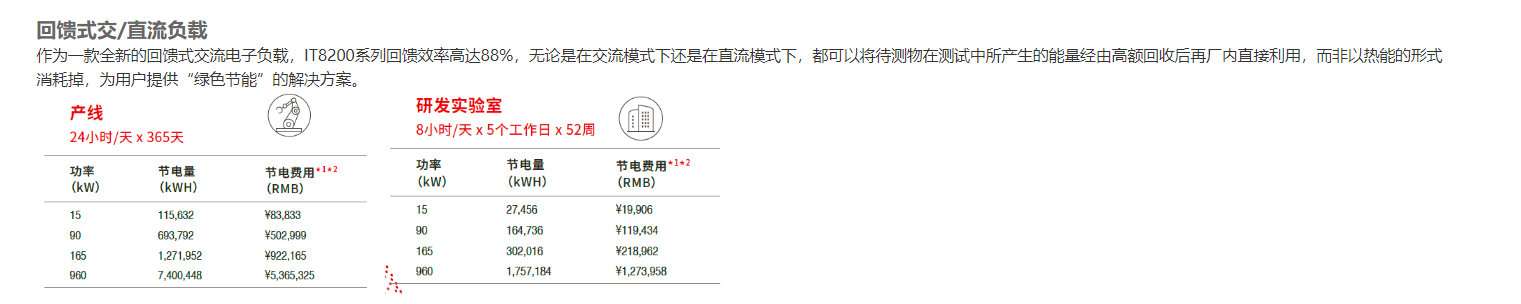 回馈式交/直流负载

作为一款全新的回馈式交流电子负载，IT8200系列回馈效率高达88%，无论是在交流模式下还是在直流模式下，都可以将待测物在测试中所产生的能量经由高额回收后再厂内直接利用，而非以热能的形式消耗掉，为用户提供“绿色节能”的解决方案。

产线
24小时/天 x 365天

| 功率（kW） | 节电量（kWH） | 节电费用$^{*1*2}$（RMB） |
|---|---|---|
| 15 | 115,632 | ¥83,833 |
| 90 | 693,792 | ¥502,999 |
| 165 | 1,271,952 | ¥922,165 |
| 960 | 7,400,448 | ¥5,365,325 |

研发实验室
8小时/天 x 5个工作日 x 52周

| 功率（kW） | 节电量（kWH） | 节电费用$^{*1*2}$（RMB） |
|---|---|---|
| 15 | 27,456 | ¥19,906 |
| 90 | 164,736 | ¥119,434 |
| 165 | 302,016 | ¥218,962 |
| 960 | 1,757,184 | ¥1,273,958 |